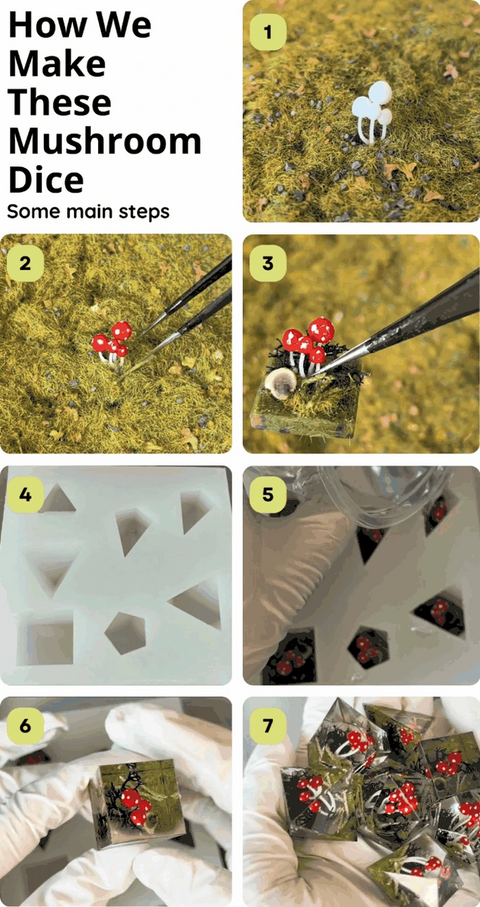 How We Make These Mushroom Dice
Some main steps

1

2

3

4

5

6

7